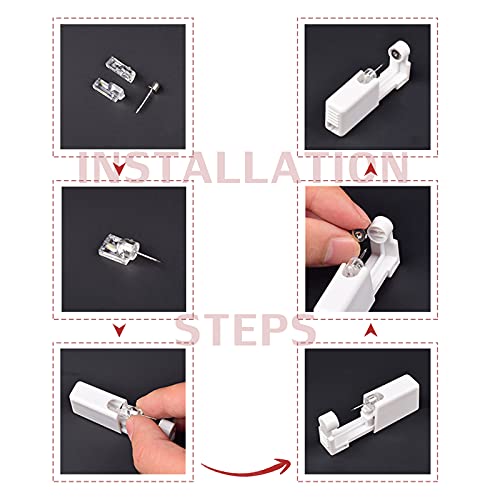 INSTALLATION

STEPS