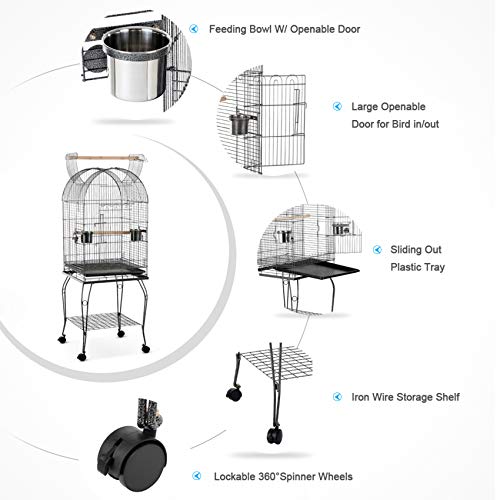 Feeding Bowl W/ Openable Door

Large Openable
Door for Bird in/out

Sliding Out
Plastic Tray

Iron Wire Storage Shelf

Lockable 360°Spinner Wheels