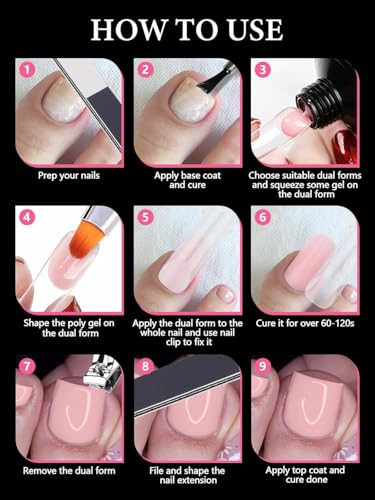 HOW TO USE

1
Prep your nails

2
Apply base coat and cure

3
Choose suitable dual forms and squeeze some gel on the dual form

4
Shape the poly gel on the dual form

5
Apply the dual form to the whole nail and use nail clip to fix it

6
Cure it for over 60-120s

7
Remove the dual form

8
File and shape the nail extension

9
Apply top coat and cure done