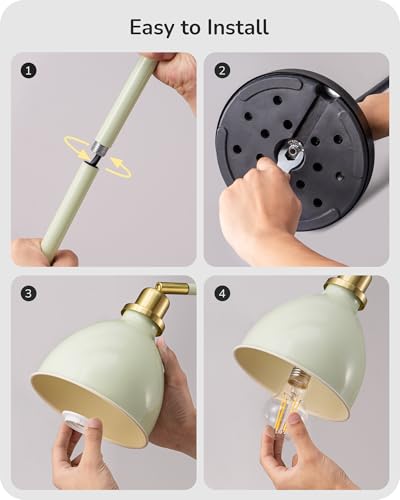 Easy to Install

1

2

3

4