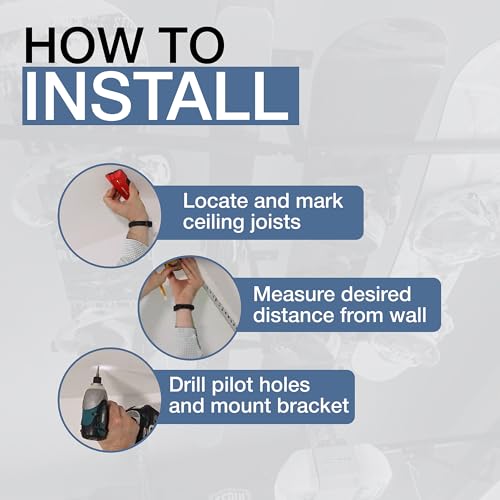 HOW TO
INSTALL

Locate and mark ceiling joists

Measure desired distance from wall

Drill pilot holes and mount bracket