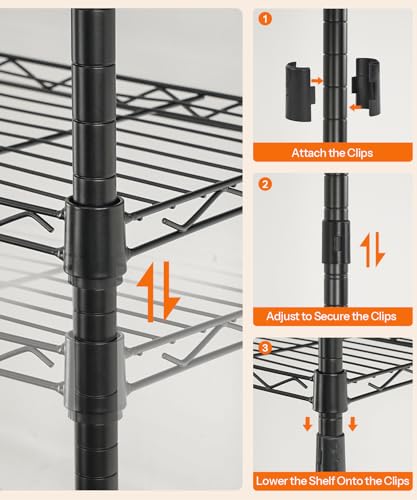 1
Attach the Clips

2
Adjust to Secure the Clips

3
Lower the Shelf Onto the Clips