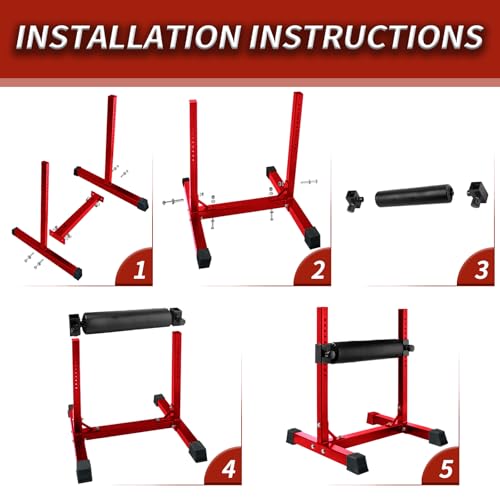 INSTALLATION INSTRUCTIONS

1

2

3

4

5