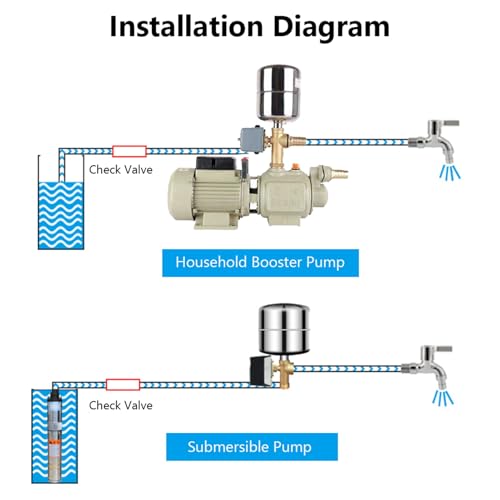 Installation Diagram

Check Valve

Household Booster Pump

Check Valve

Submersible Pump