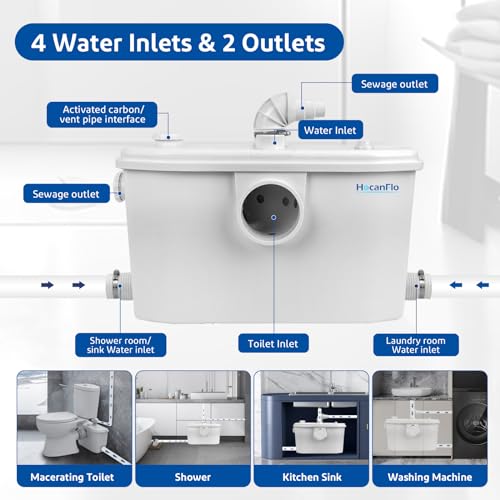 4 Water Inlets & 2 Outlets

Sewage outlet

Activated carbon/ vent pipe interface

Water Inlet

Sewage outlet

HocanFlo

Shower room/ sink Water inlet

Toilet Inlet

Laundry room Water inlet

Macerating Toilet

Shower

Kitchen Sink

Washing Machine