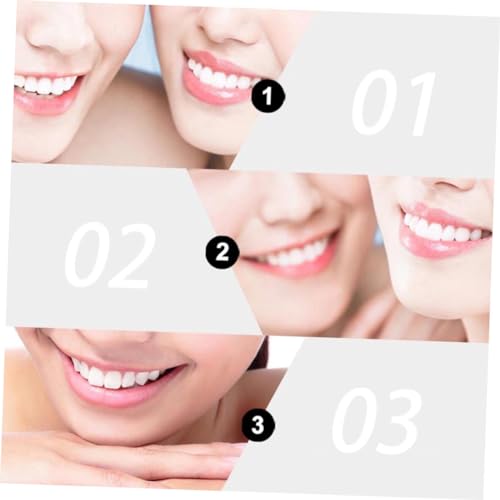 1
01

02
2

3
03