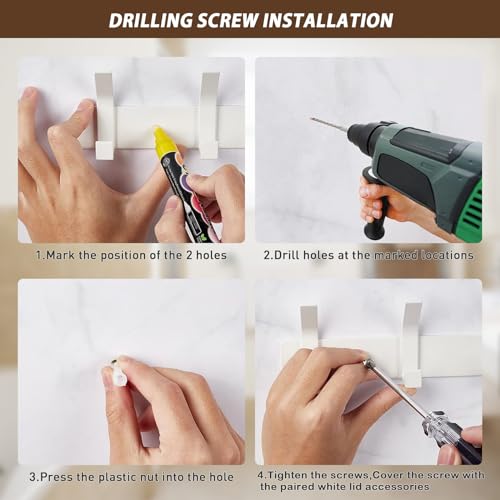 DRILLING SCREW INSTALLATION

1.Mark the position of the 2 holes

2.Drill holes at the marked locations

3.Press the plastic nut into the hole

4.Tighten the screws,Cover the screw with the paired white lid accessories