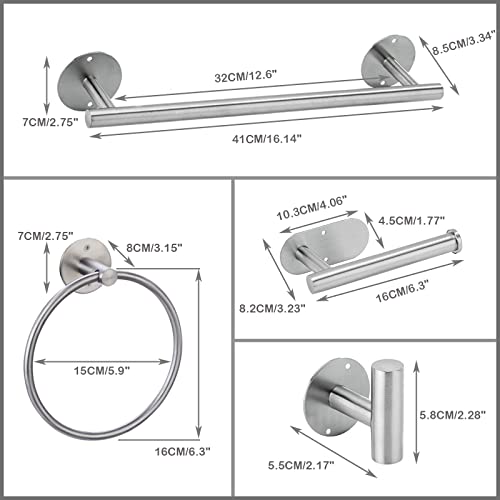 8.5CM/3.34"
32CM/12.6"
7CM/2.75"
41CM/16.14"

7CM/2.75"
8CM/3.15"
15CM/5.9"
16CM/6.3"

10.3CM/4.06"
4.5CM/1.77"
8.2CM/3.23"
16CM/6.3"

5.8CM/2.28"
5.5CM/2.17"