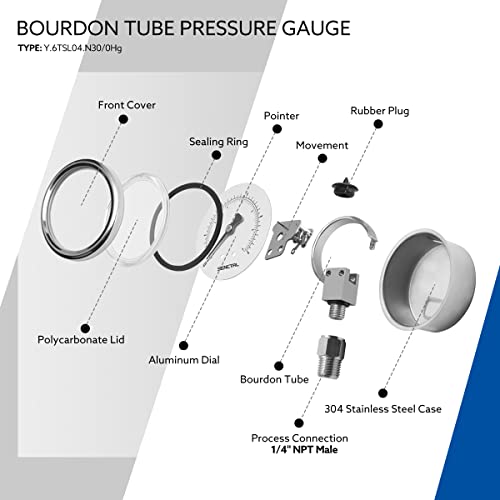 BOURDON TUBE PRESSURE GAUGE
TYPE: Y.6TSL04.N30/0Hg

Front Cover

Pointer

Rubber Plug

Sealing Ring

Movement

SENCTRL

Polycarbonate Lid

Aluminum Dial

Bourdon Tube

304 Stainless Steel Case

Process Connection
1/4" NPT Male