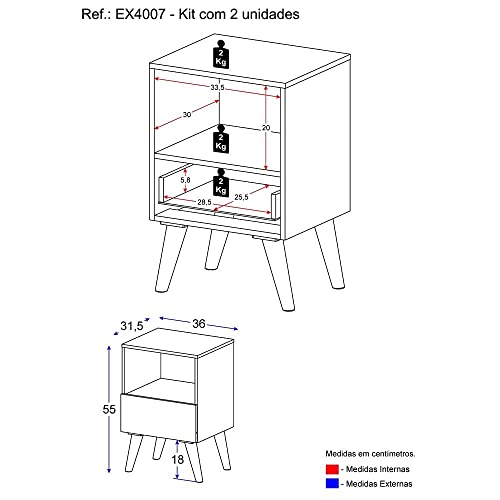 Ref.: EX4007 - Kit com 2 unidades

2 Kg

33,5

30

20

2 Kg

5,8

2 Kg

28,5

25,5

31,5

36

55

18

Medidas em centímetros.

- Medidas Internas

- Medidas Externas