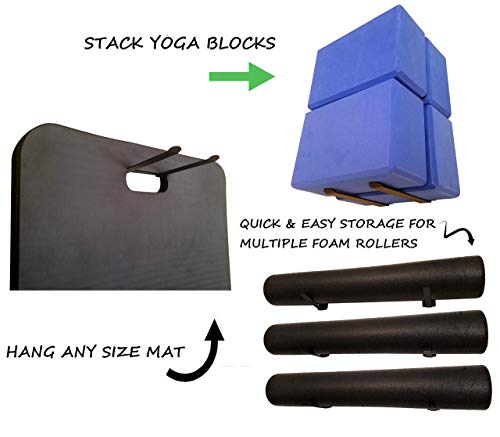 STACK YOGA BLOCKS

QUICK & EASY STORAGE FOR MULTIPLE FOAM ROLLERS

HANG ANY SIZE MAT