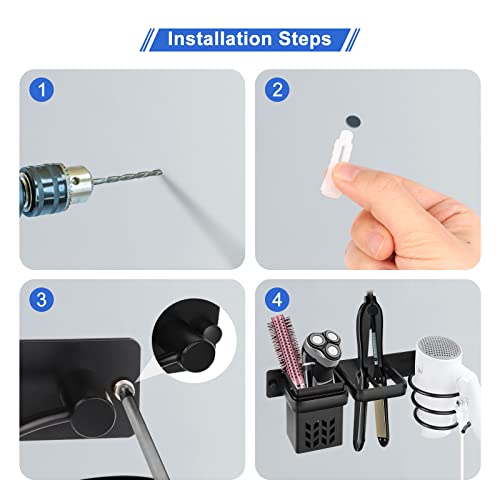 Installation Steps

1

2

3

4