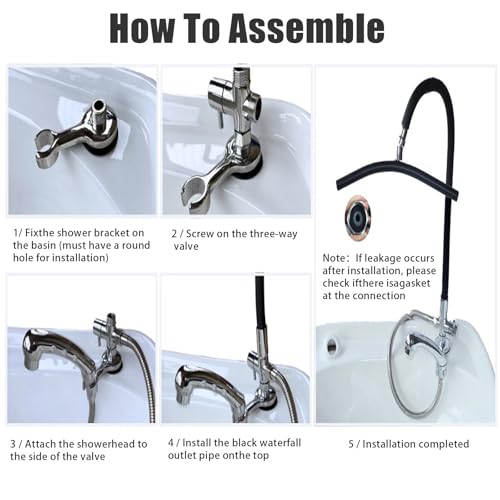 How To Assemble

1/ Fixthe shower bracket on the basin (must have a round hole for installation)

2 / Screw on the three-way valve

Note: If leakage occurs after installation, please check ifthere isagasket at the connection

3 / Attach the showerhead to the side of the valve

4 / Install the black waterfall outlet pipe onthe top

5 / Installation completed