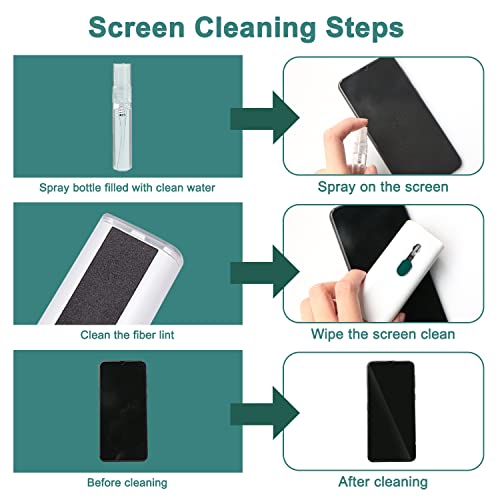 Screen Cleaning Steps

Spray bottle filled with clean water

Spray on the screen

Clean the fiber lint

Wipe the screen clean

Before cleaning

After cleaning