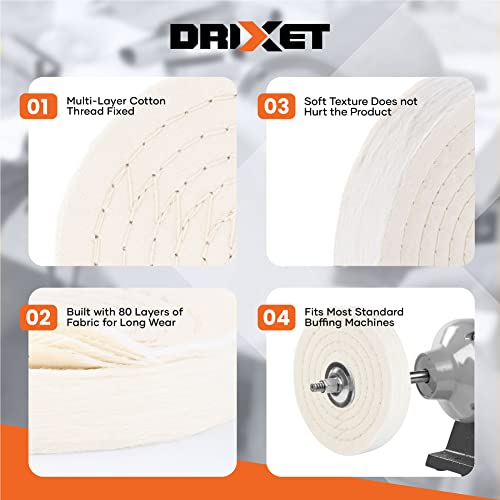 DRIXET

01 Multi-Layer Cotton Thread Fixed

03 Soft Texture Does not Hurt the Product

02 Built with 80 Layers of Fabric for Long Wear

04 Fits Most Standard Buffing Machines