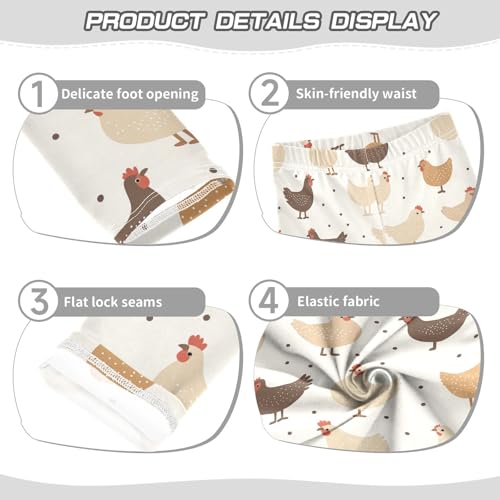 PRODUCT DETAILS DISPLAY

1 Delicate foot opening

2 Skin-friendly waist

3 Flat lock seams

4 Elastic fabric