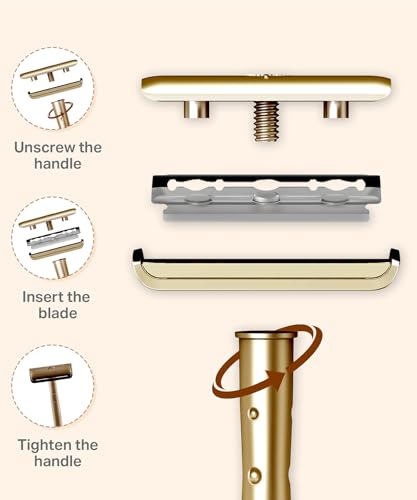 Unscrew the handle

Insert the blade

Tighten the handle