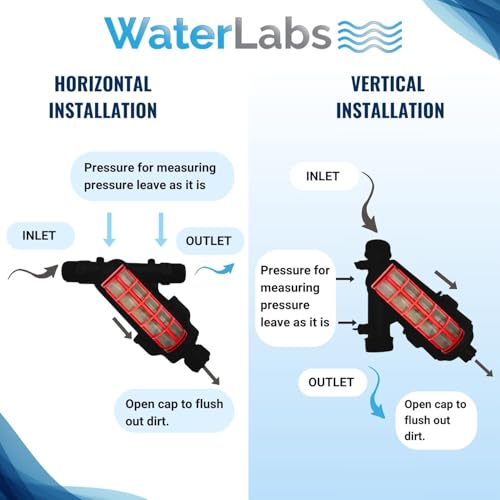 WaterLabs

HORIZONTAL INSTALLATION

Pressure for measuring pressure leave as it is

INLET

OUTLET

Open cap to flush out dirt.

VERTICAL INSTALLATION

INLET

Pressure for measuring pressure leave as it is

OUTLET

Open cap to flush out dirt.