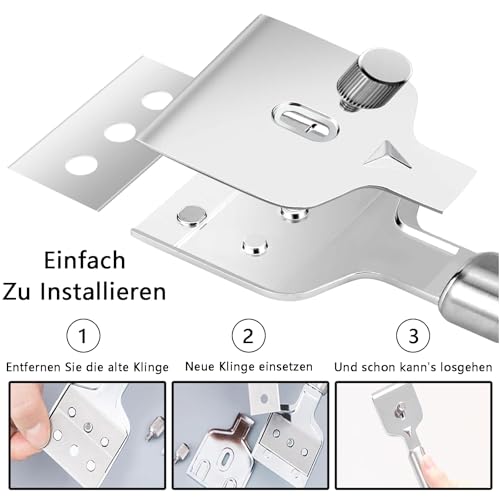 Einfach
Zu Installieren

1
Entfernen Sie die alte Klinge

2
Neue Klinge einsetzen

3
Und schon kann's losgehen