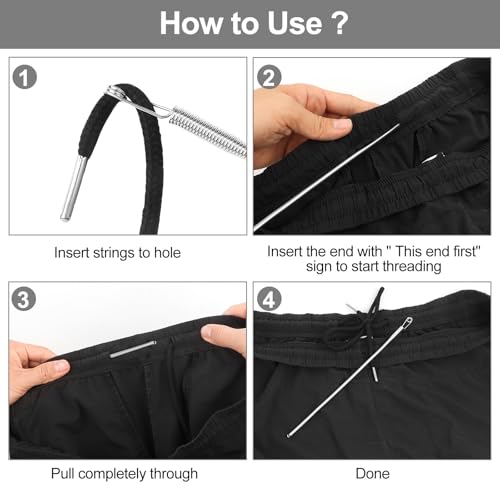 How to Use ?

1

Insert strings to hole

2

Insert the end with " This end first" sign to start threading

3

Pull completely through

4

Done