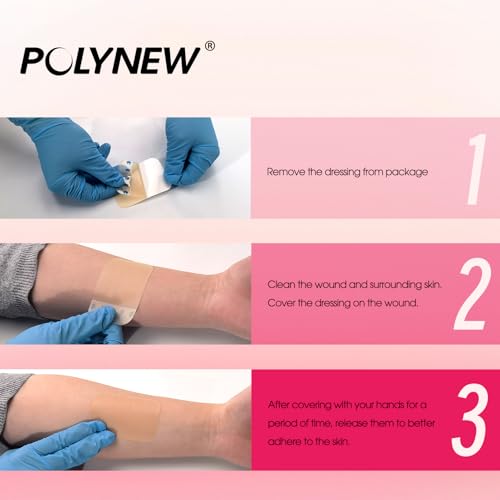 POLYNEW®

Remove the dressing from package

1

Clean the wound and surrounding skin. Cover the dressing on the wound.

2

After covering with your hands for a period of time, release them to better adhere to the skin.

3