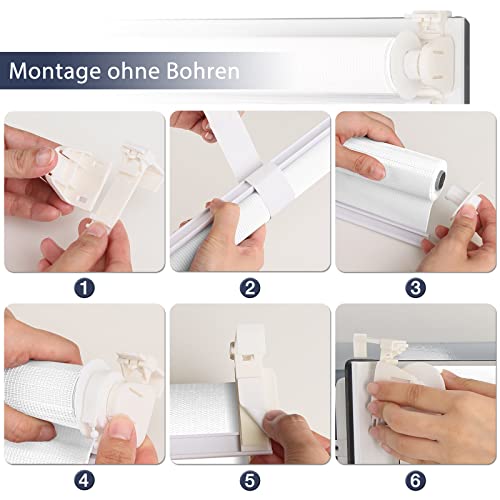 Montage ohne Bohren

1

2

3

4

5

6