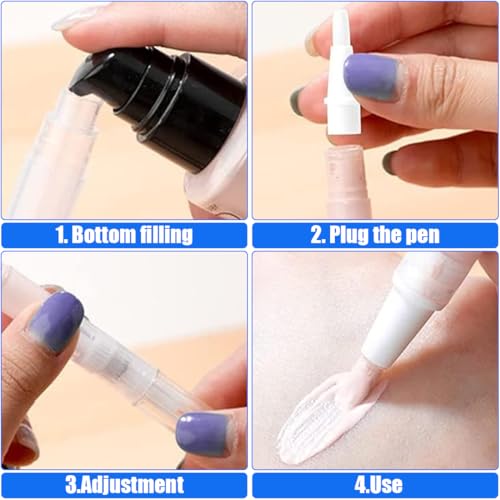 1. Bottom filling

2. Plug the pen

3.Adjustment

4.Use