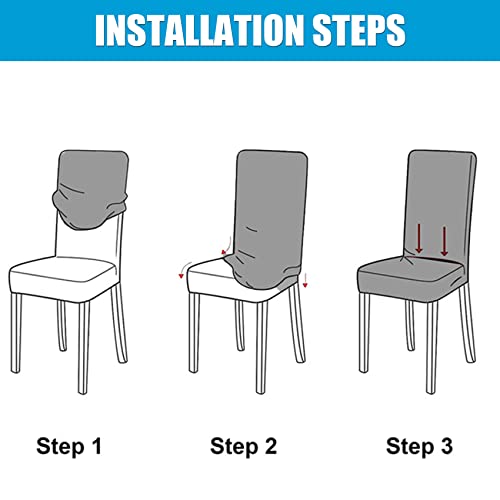 INSTALLATION STEPS

Step 1

Step 2

Step 3