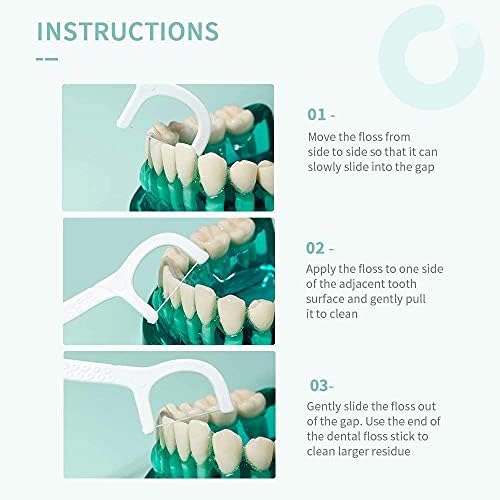 INSTRUCTIONS

01 -

Move the floss from side to side so that it can slowly slide into the gap

02 -

Apply the floss to one side of the adjacent tooth surface and gently pull it to clean

03-

Gently slide the floss out of the gap. Use the end of the dental floss stick to clean larger residue