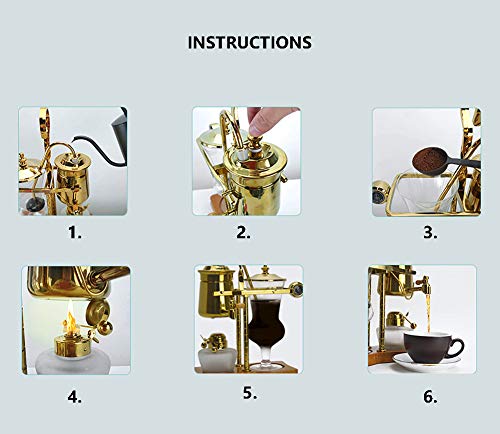 INSTRUCTIONS

1.

2.

3.

4.

5.

6.