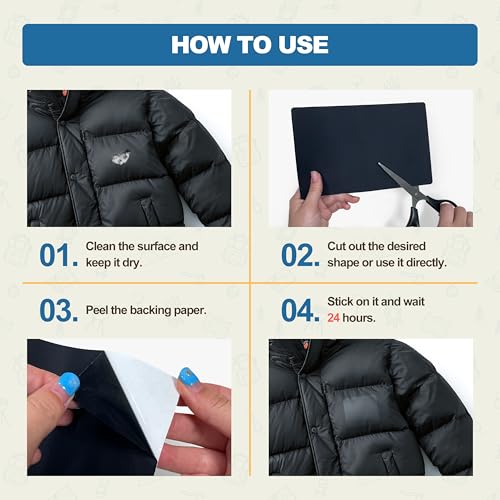 HOW TO USE

01. Clean the surface and keep it dry.

02. Cut out the desired shape or use it directly.

03. Peel the backing paper.

04. Stick on it and wait 24 hours.