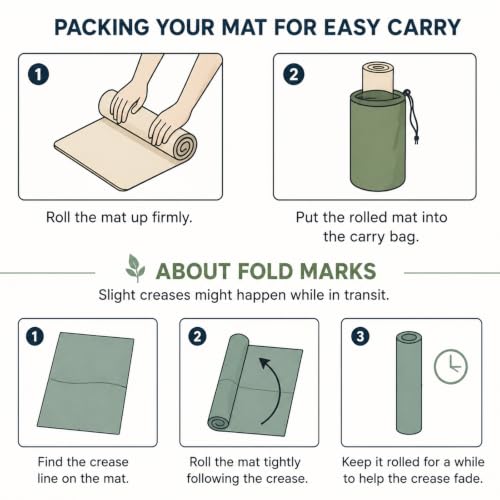 PACKING YOUR MAT FOR EASY CARRY

1

Roll the mat up firmly.

2

Put the rolled mat into the carry bag.

ABOUT FOLD MARKS

Slight creases might happen while in transit.

1

Find the crease line on the mat.

2

Roll the mat tightly following the crease.

3

Keep it rolled for a while to help the crease fade.