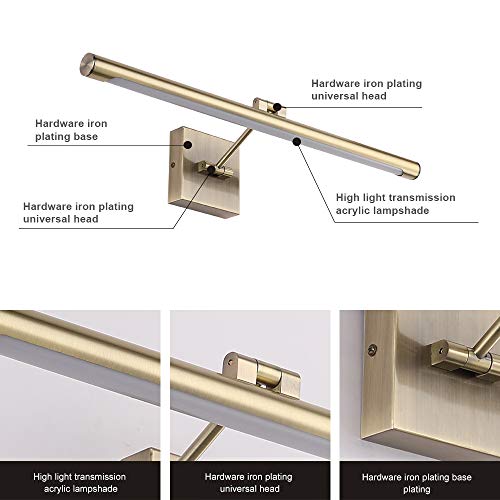 Hardware iron plating universal head

Hardware iron plating base

Hardware iron plating universal head

High light transmission acrylic lampshade

High light transmission acrylic lampshade

Hardware iron plating universal head

Hardware iron plating base plating