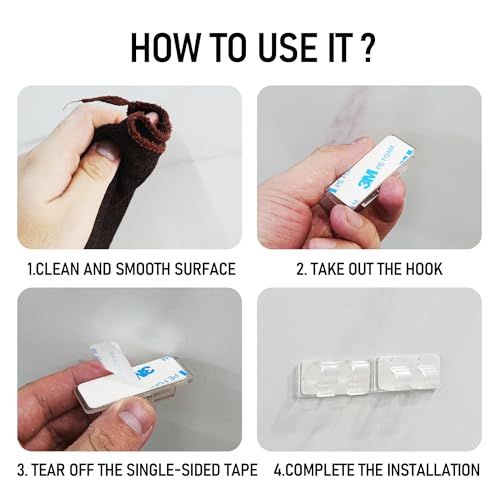 HOW TO USE IT ?

3M PE FOAM

1.CLEAN AND SMOOTH SURFACE

2. TAKE OUT THE HOOK

3M PE FOAM

3. TEAR OFF THE SINGLE-SIDED TAPE

4.COMPLETE THE INSTALLATION