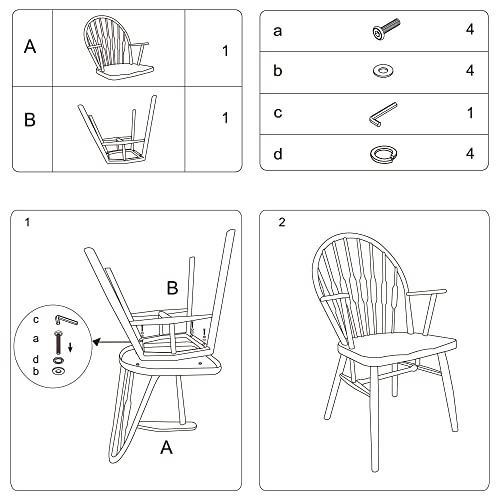 | A |  | 1 |
|---|---|---|
| B |  | 1 |

| a |  | 4 |
|---|---|---|
| b |  | 4 |
| c |  | 1 |
| d |  | 4 |

1

B

c
a
d
b

A

2