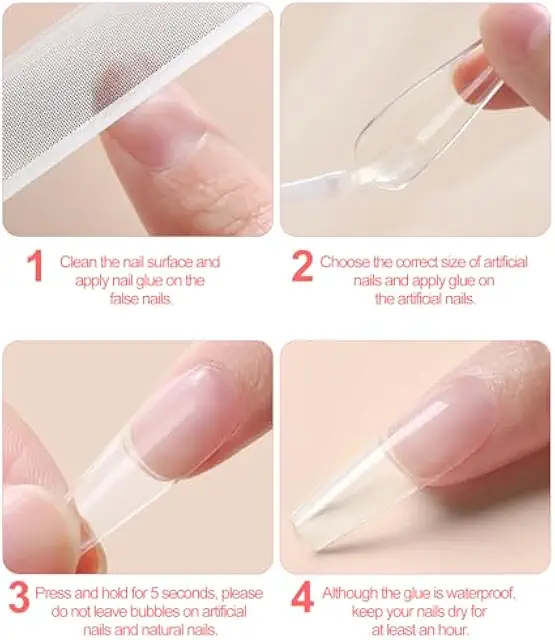 1 Clean the nail surface and apply nail glue on the false nails.

2 Choose the correct size of artificial nails and apply glue on the artificial nails.

3 Press and hold for 5 seconds, please do not leave bubbles on artificial nails and natural nails.

4 Although the glue is waterproof, keep your nails dry for at least an hour.