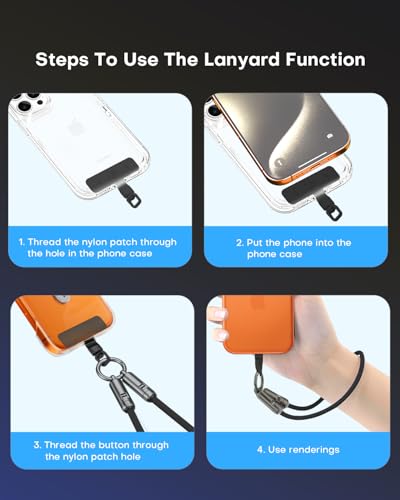 Steps To Use The Lanyard Function

1. Thread the nylon patch through the hole in the phone case

2. Put the phone into the phone case

3. Thread the button through the nylon patch hole

4. Use renderings