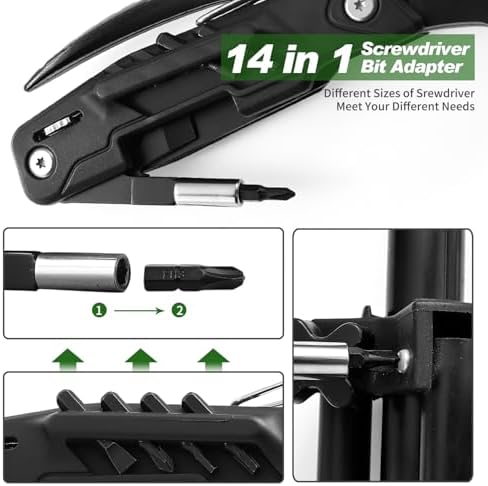 14 in 1 Screwdriver Bit Adapter

Different Sizes of Srewdriver Meet Your Different Needs

1

2