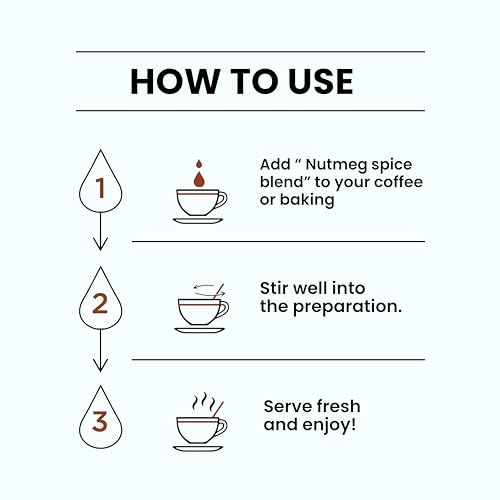 HOW TO USE

1

Add “ Nutmeg spice blend” to your coffee or baking

2

Stir well into the preparation.

3

Serve fresh and enjoy!