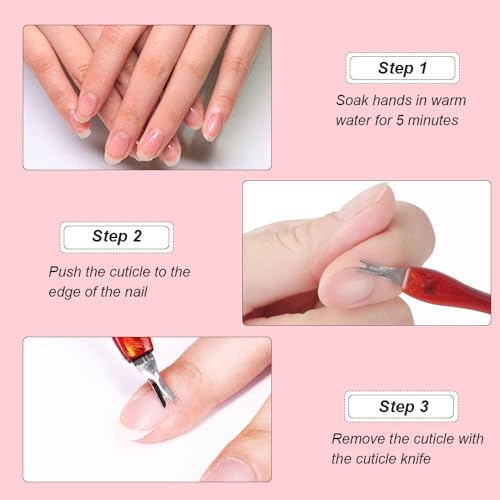 Step 1

Soak hands in warm water for 5 minutes

Step 2

Push the cuticle to the edge of the nail

Step 3

Remove the cuticle with the cuticle knife