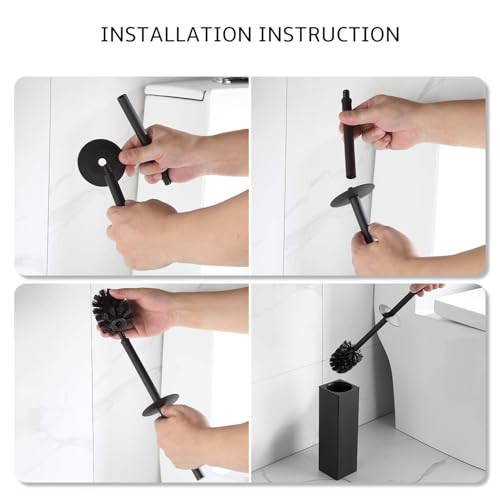 INSTALLATION INSTRUCTION