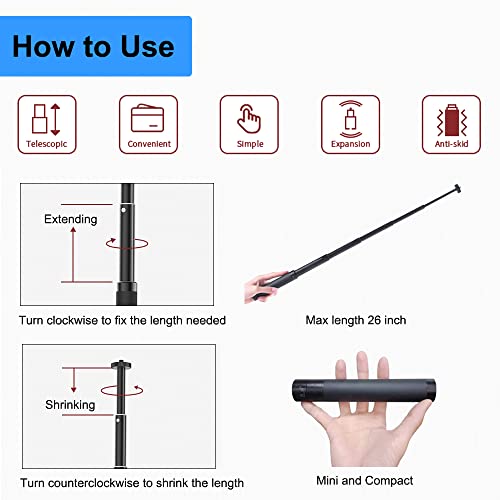 How to Use

Telescopic

Convenient

Simple

Expansion

Anti-skid

Extending

Turn clockwise to fix the length needed

Max length 26 inch

Shrinking

Turn counterclockwise to shrink the length

Mini and Compact