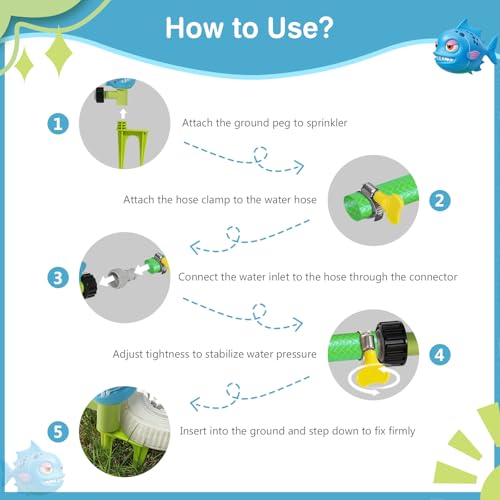 How to Use?

1
Attach the ground peg to sprinkler

Attach the hose clamp to the water hose
2

3
Connect the water inlet to the hose through the connector

Adjust tightness to stabilize water pressure
4

5
Insert into the ground and step down to fix firmly