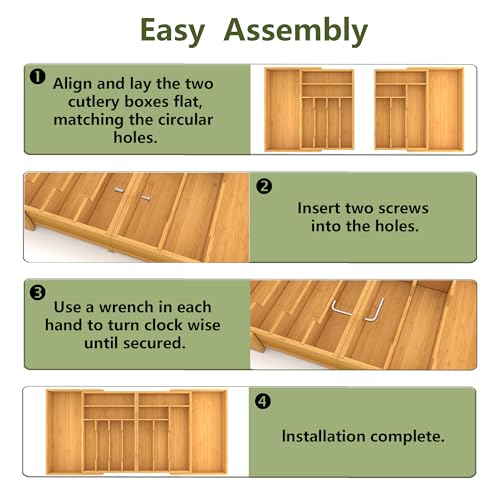 Easy Assembly

❶ Align and lay the two cutlery boxes flat, matching the circular holes.

❷ Insert two screws into the holes.

❸ Use a wrench in each hand to turn clock wise until secured.

❹ Installation complete.