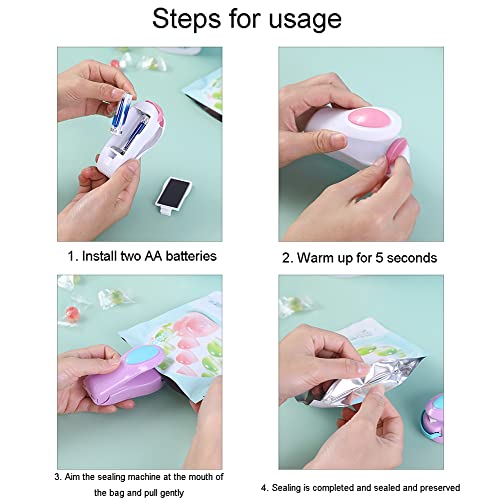 Steps for usage

1. Install two AA batteries

2. Warm up for 5 seconds

3. Aim the sealing machine at the mouth of the bag and pull gently

4. Sealing is completed and sealed and preserved