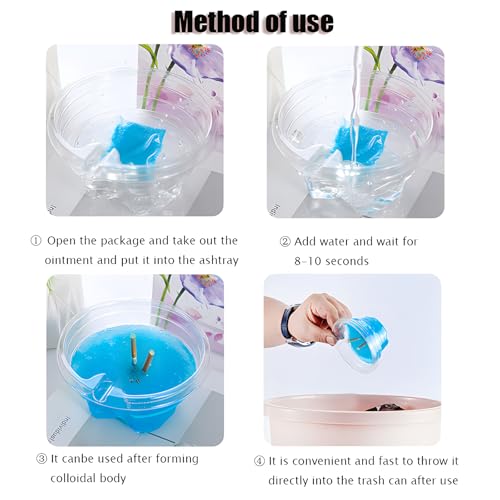 Method of use

① Open the package and take out the ointment and put it into the ashtray

② Add water and wait for 8-10 seconds

③ It canbe used after forming colloidal body

④ It is convenient and fast to throw it directly into the trash can after use