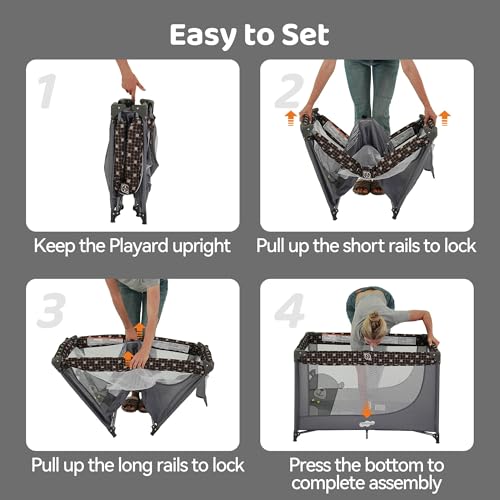 Easy to Set

1

Keep the Playard upright

2

Pull up the short rails to lock

3

Pull up the long rails to lock

4

Press the bottom to complete assembly