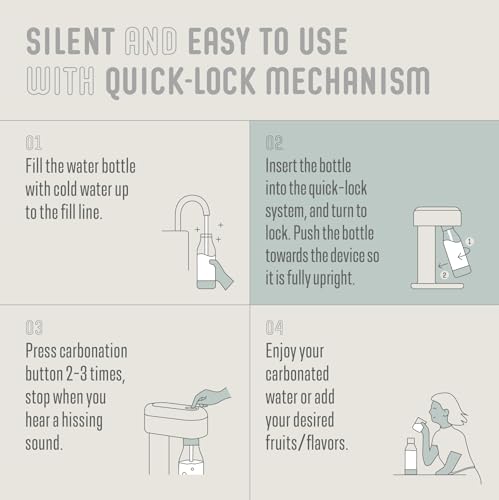 SILENT AND EASY TO USE WITH QUICK-LOCK MECHANISM

01
Fill the water bottle with cold water up to the fill line.

02
Insert the bottle into the quick-lock system, and turn to lock. Push the bottle towards the device so it is fully upright.

1
2

03
Press carbonation button 2-3 times, stop when you hear a hissing sound.

04
Enjoy your carbonated water or add your desired fruits/flavors.