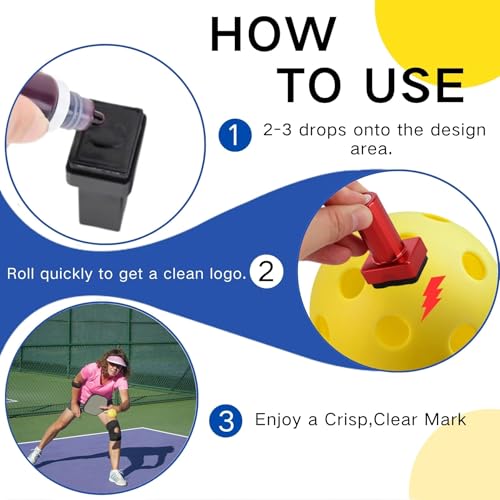 HOW TO USE

1 2-3 drops onto the design area.

Roll quickly to get a clean logo. 2

3 Enjoy a Crisp,Clear Mark