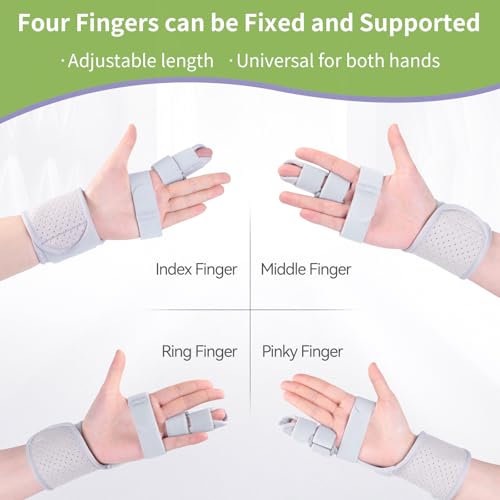 Four Fingers can be Fixed and Supported

· Adjustable length · Universal for both hands

Index Finger

Middle Finger

Ring Finger

Pinky Finger